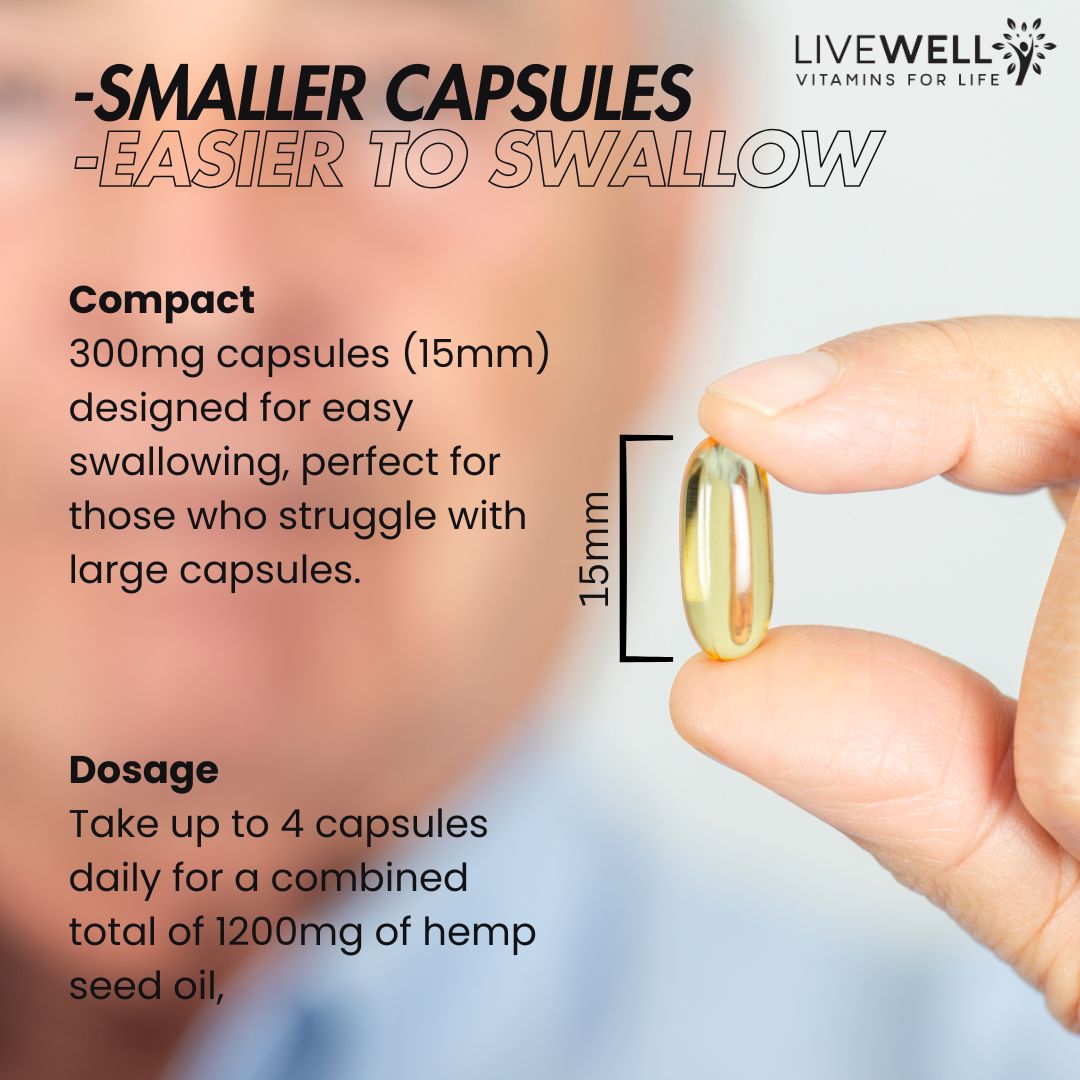 LIVEWELL
VITAMINS FOR LIFE

-SMALLER CAPSULES
-EASIER TO SWALLOW

Compact
300mg capsules (15mm) designed for easy swallowing, perfect for those who struggle with large capsules.

15mm

Dosage
Take up to 4 capsules daily for a combined total of 1200mg of hemp seed oil,