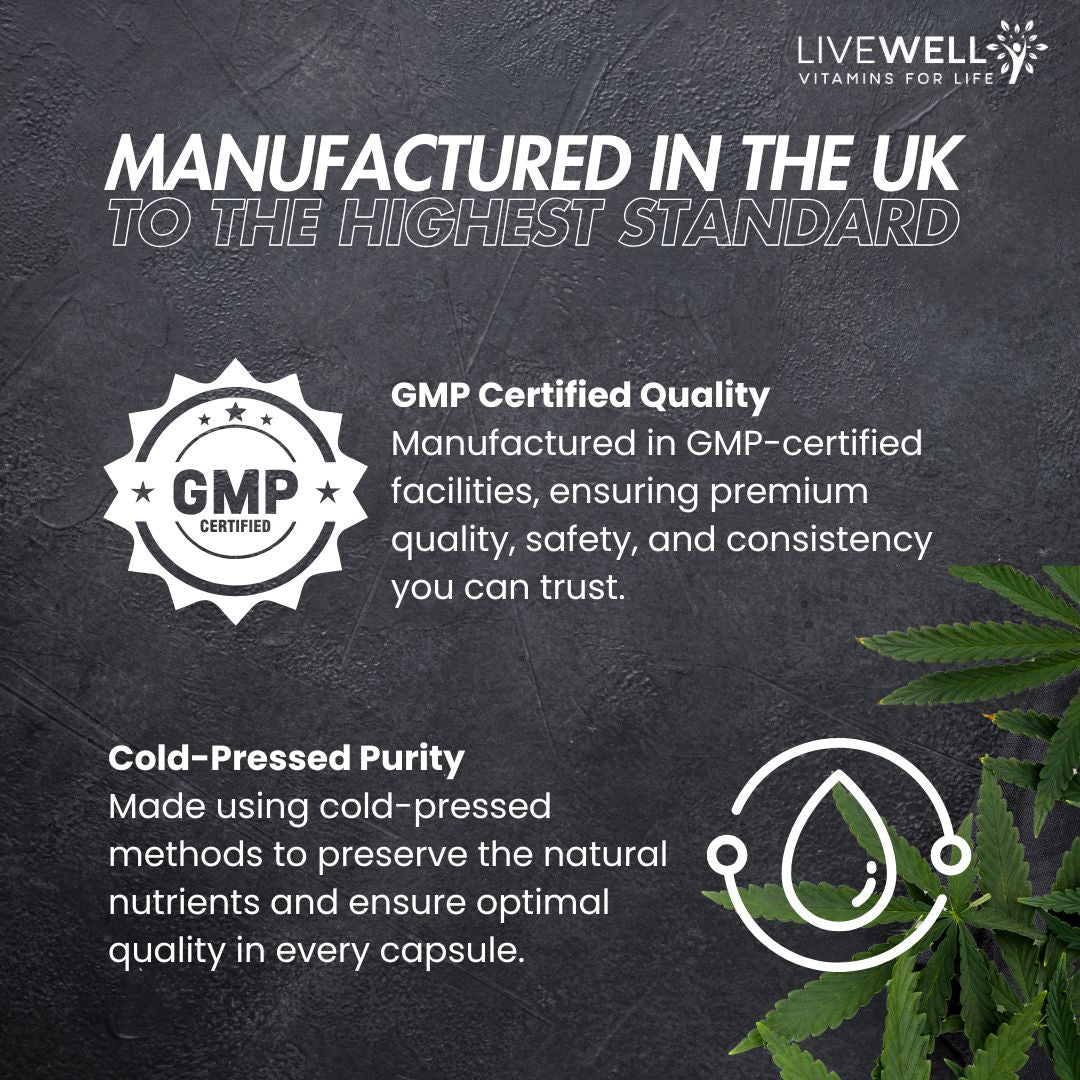 LIVEWELL
VITAMINS FOR LIFE

MANUFACTURED IN THE UK
TO THE HIGHEST STANDARD

GMP
CERTIFIED

GMP Certified Quality
Manufactured in GMP-certified facilities, ensuring premium quality, safety, and consistency you can trust.

Cold-Pressed Purity
Made using cold-pressed methods to preserve the natural nutrients and ensure optimal quality in every capsule.