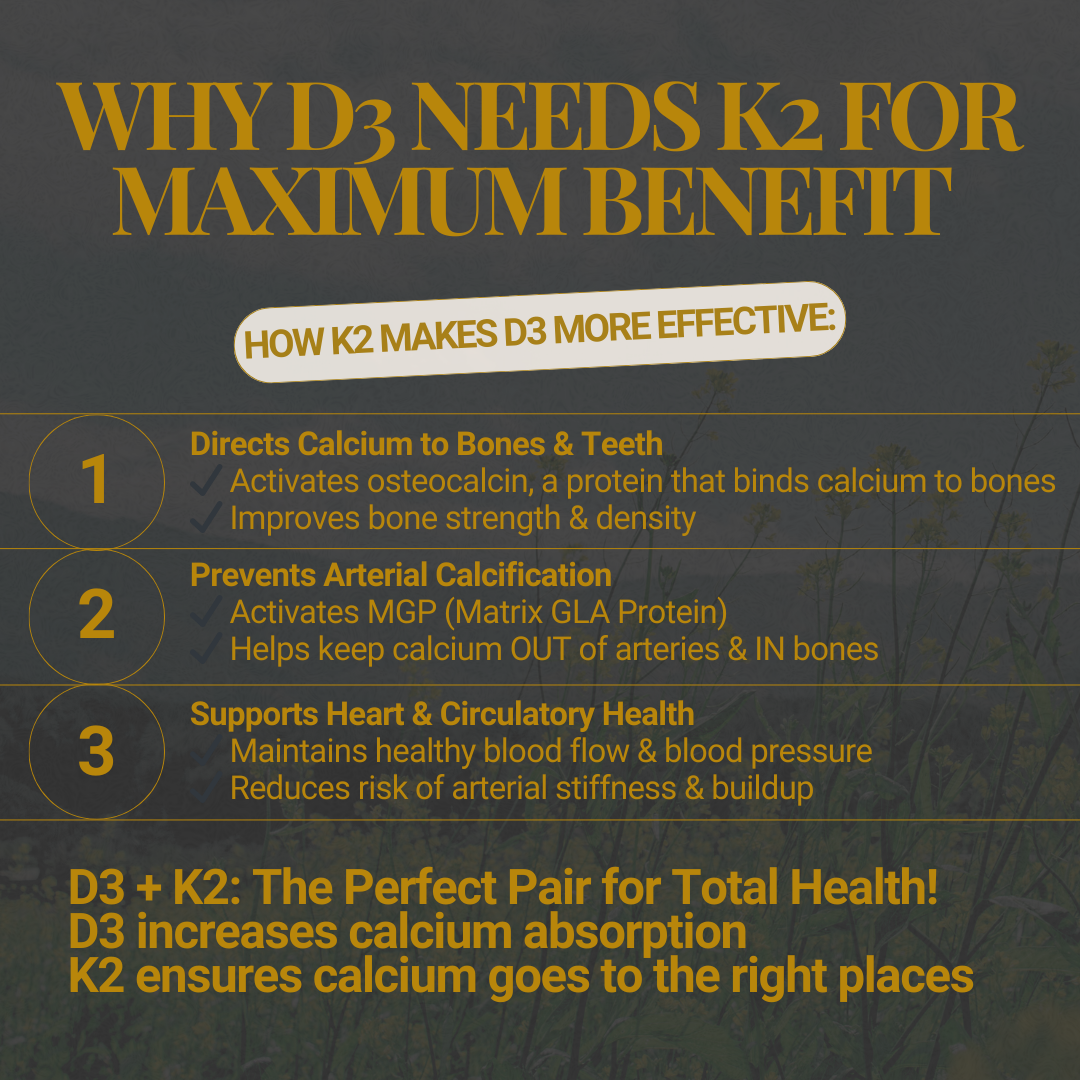 WHY D3 NEEDS K2 FOR MAXIMUM BENEFIT

HOW K2 MAKES D3 MORE EFFECTIVE:

1
Directs Calcium to Bones & Teeth
✓ Activates osteocalcin, a protein that binds calcium to bones
✓ Improves bone strength & density

2
Prevents Arterial Calcification
✓ Activates MGP (Matrix GLA Protein)
✓ Helps keep calcium OUT of arteries & IN bones

3
Supports Heart & Circulatory Health
Maintains healthy blood flow & blood pressure
Reduces risk of arterial stiffness & buildup

D3 + K2: The Perfect Pair for Total Health!
D3 increases calcium absorption
K2 ensures calcium goes to the right places